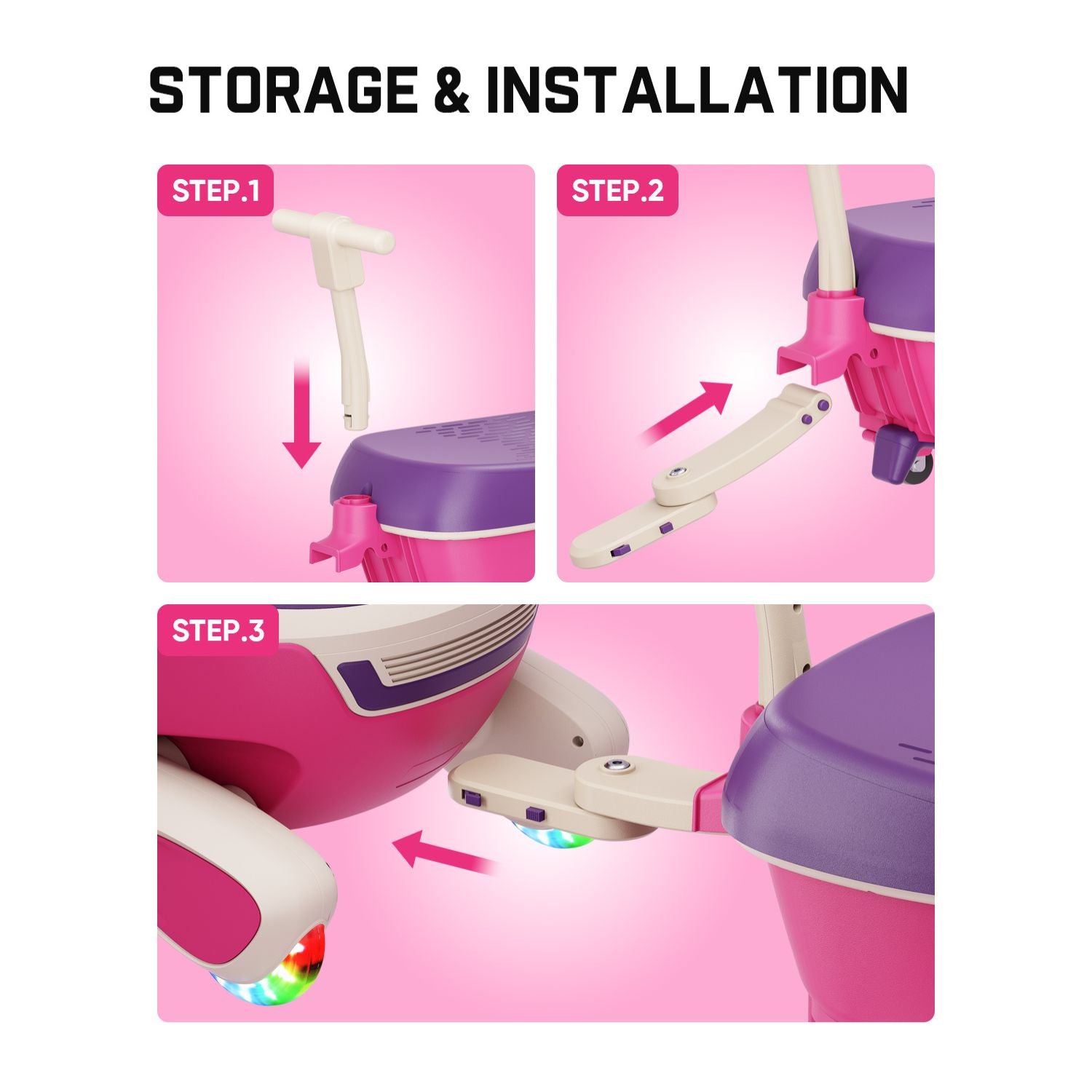 STORAGE & INSTALLATION

STEP.1

STEP.2

STEP.3