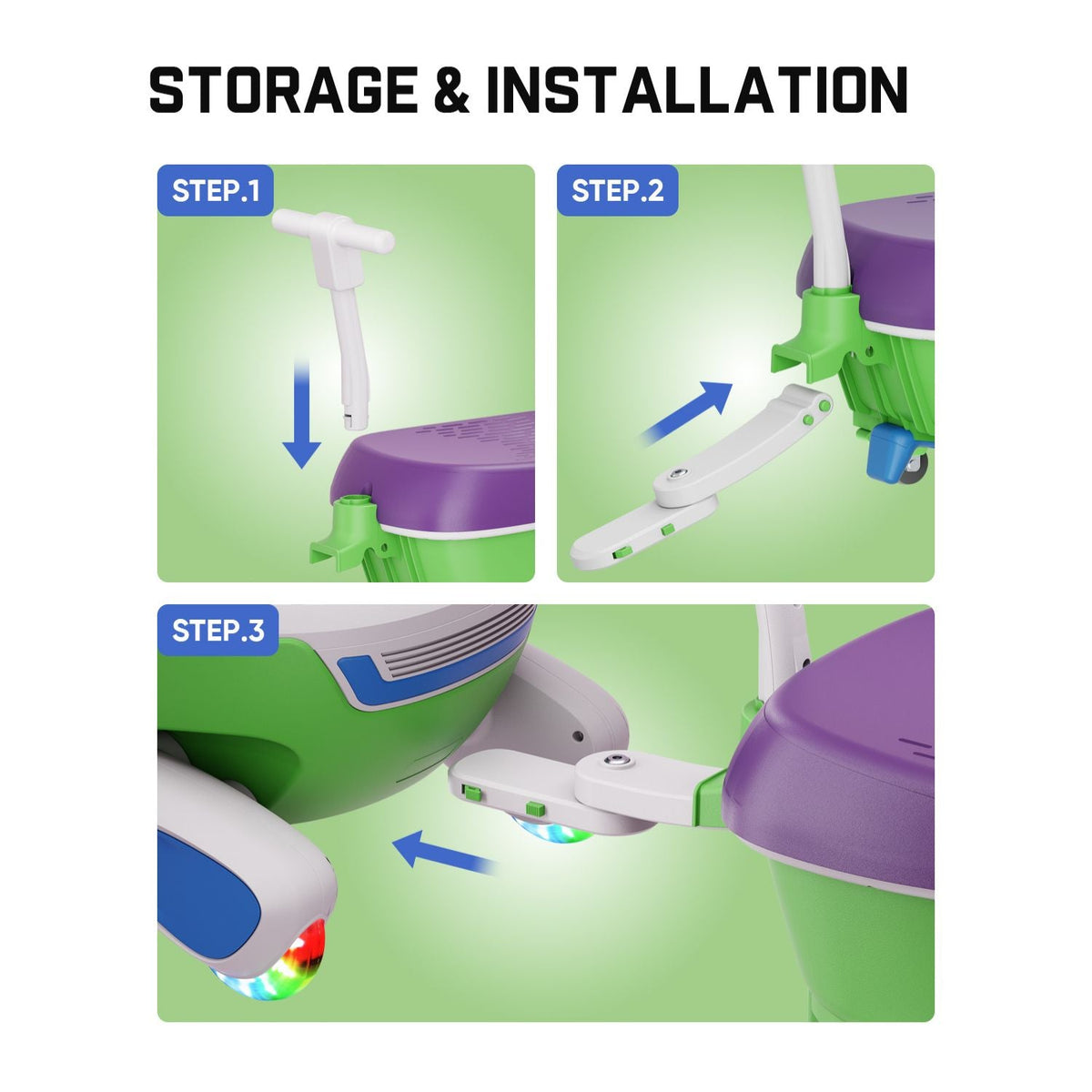 STORAGE & INSTALLATION

STEP.1

STEP.2

STEP.3