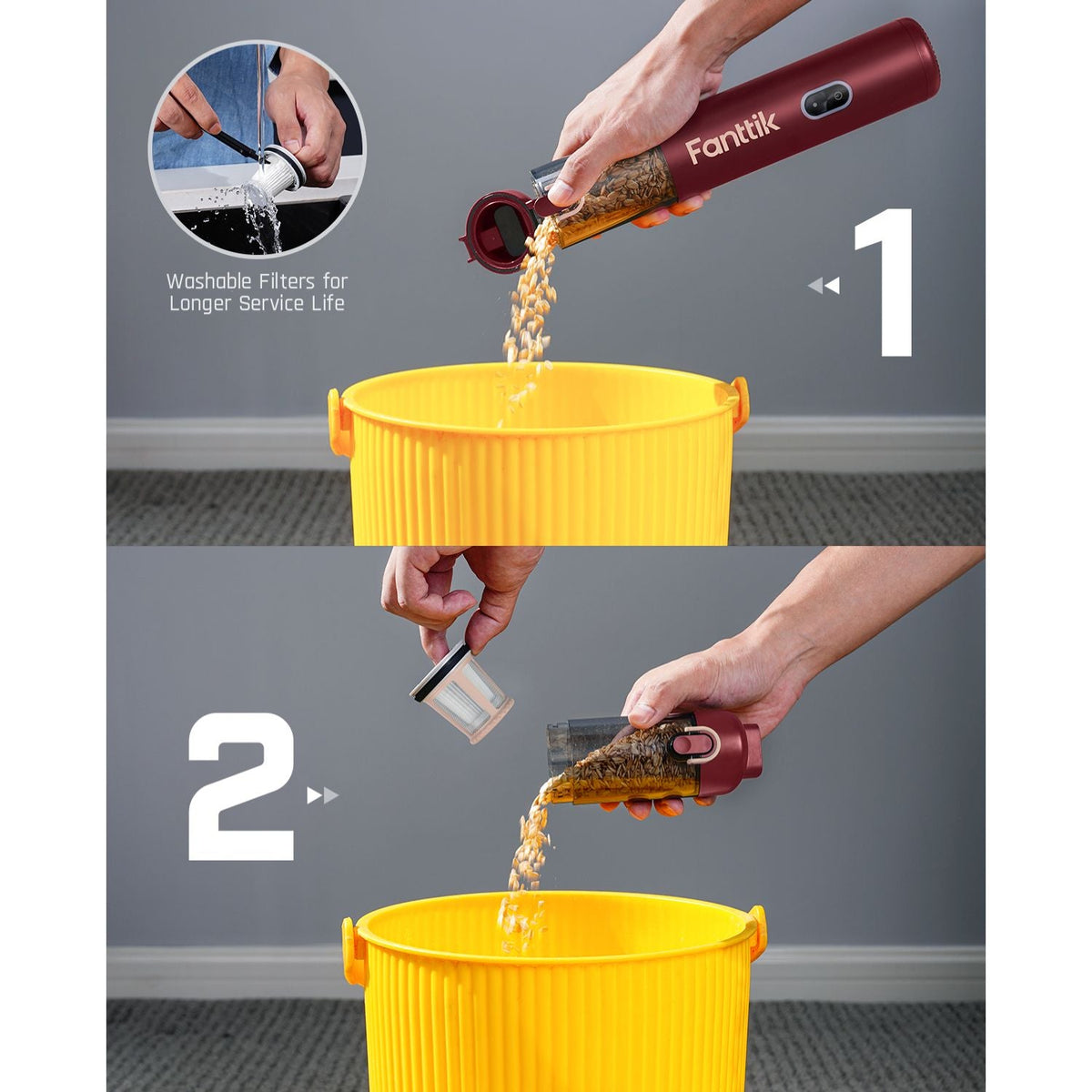 Washable Filters for Longer Service Life

Fanttik

1

2